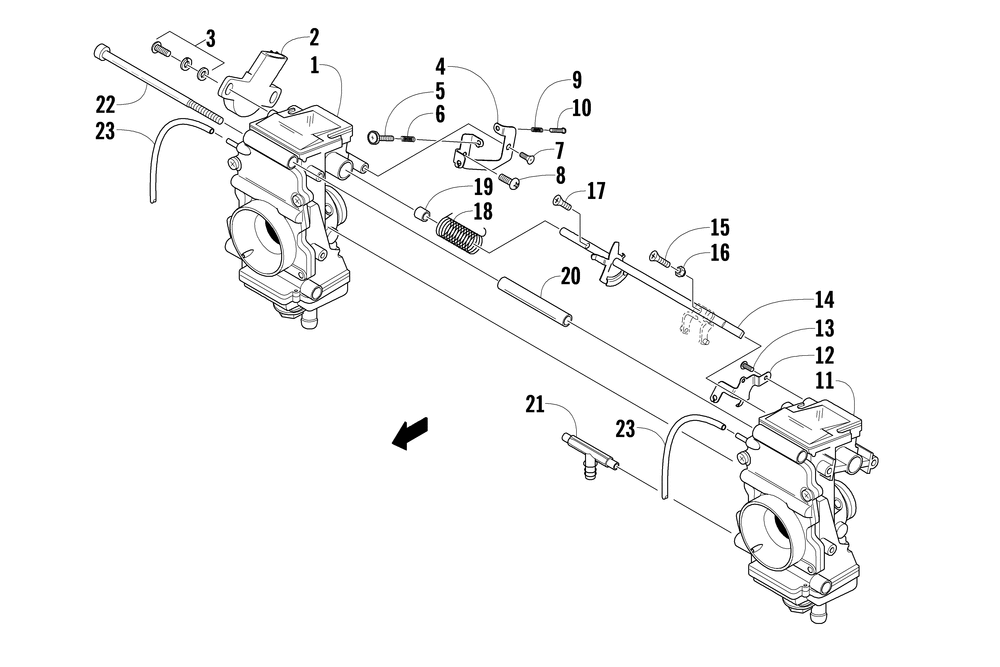 3
2
1
22
23
4
5
6
9
10
7
8
19
18
17
15
16
20
14
13
12
11
21
23